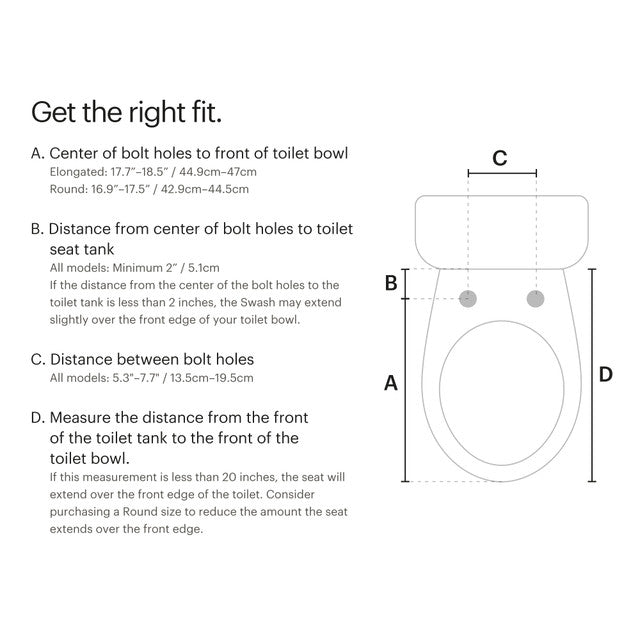 Get the right fit.

A. Center of bolt holes to front of toilet bowl
Elongated: 17.7"–18.5" / 44.9cm–47cm
Round: 16.9"–17.5" / 42.9cm–44.5cm

B. Distance from center of bolt holes to toilet seat tank
All models: Minimum 2" / 5.1cm
If the distance from the center of the bolt holes to the toilet tank is less than 2 inches, the Swash may extend slightly over the front edge of your toilet bowl.

C. Distance between bolt holes
All models: 5.3"–7.7" / 13.5cm–19.5cm

D. Measure the distance from the front of the toilet tank to the front of the toilet bowl.
If this measurement is less than 20 inches, the seat will extend over the front edge of the toilet. Consider purchasing a Round size to reduce the amount the seat extends over the front edge.

C

B

A

D