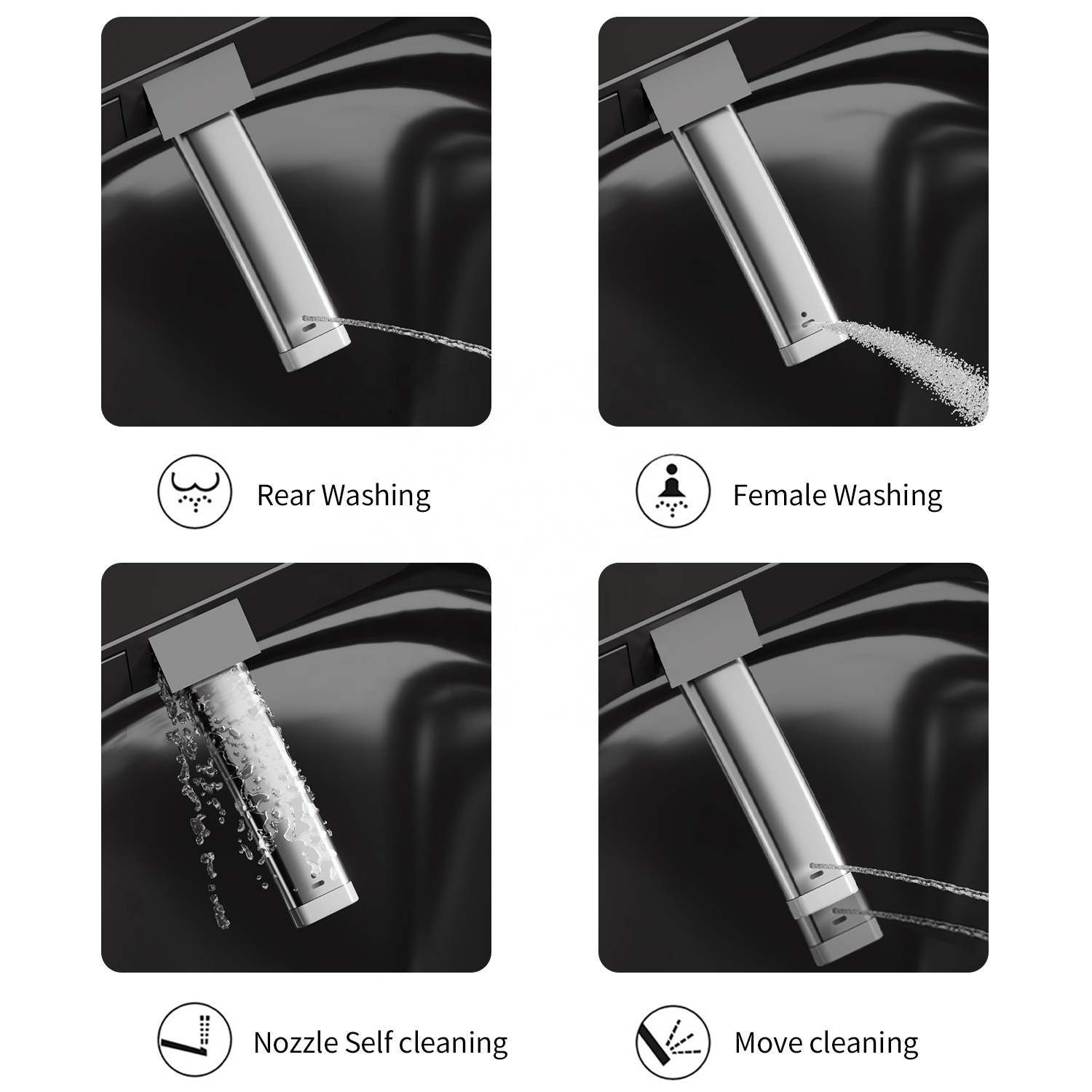 Rear Washing

Female Washing

Nozzle Self cleaning

Move cleaning